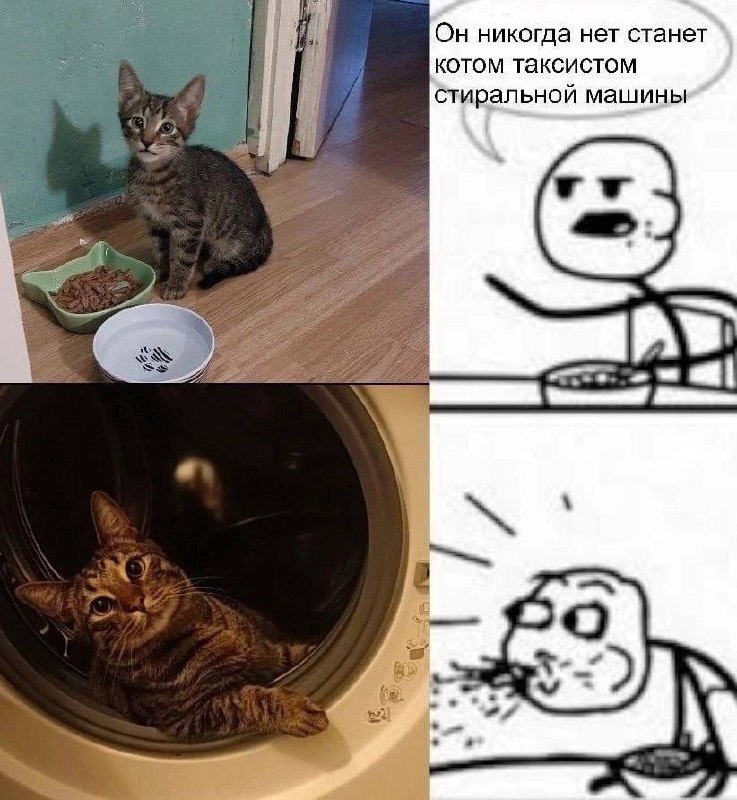 Он никогда нет станет котом таксистом стиральной машины