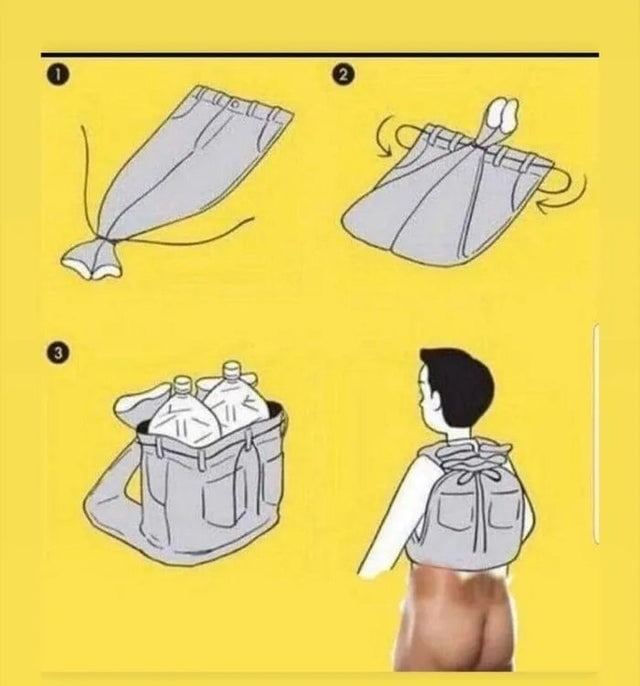 1

2

3