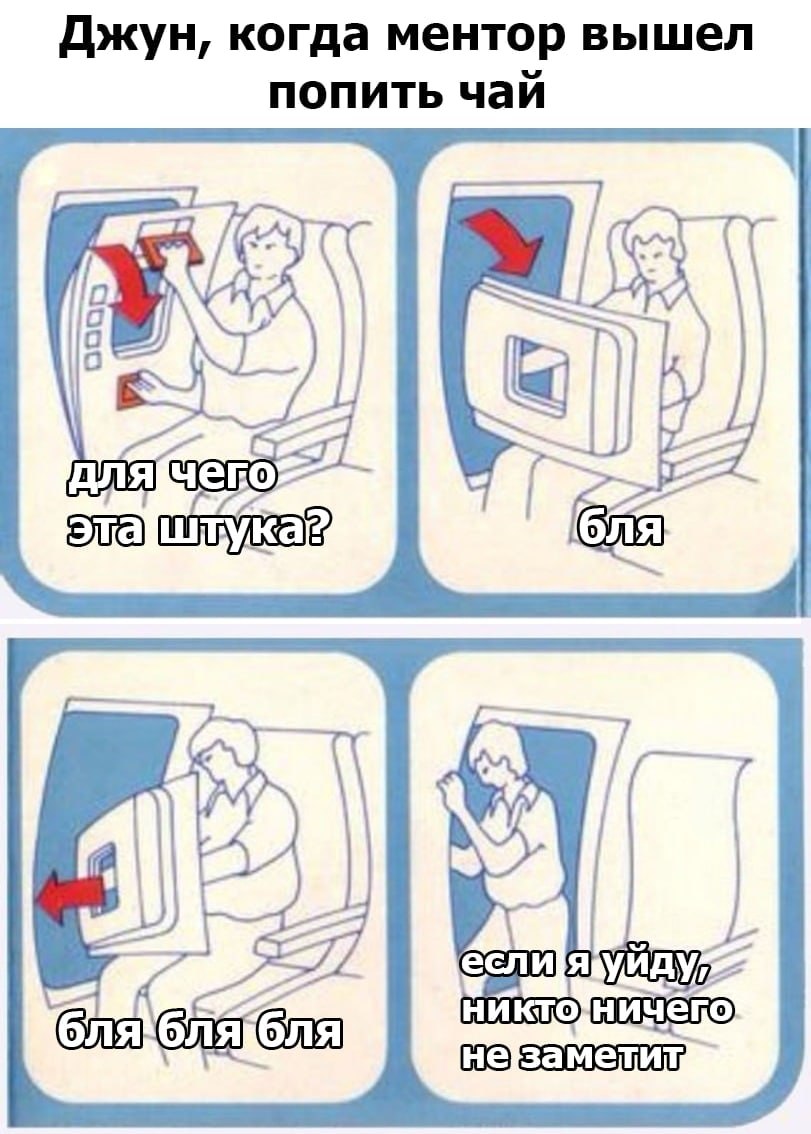 Джун, когда ментор вышел попить чай

для чего эта штука?

бля

бля бля бля

если я уйду, никто ничего не заметит