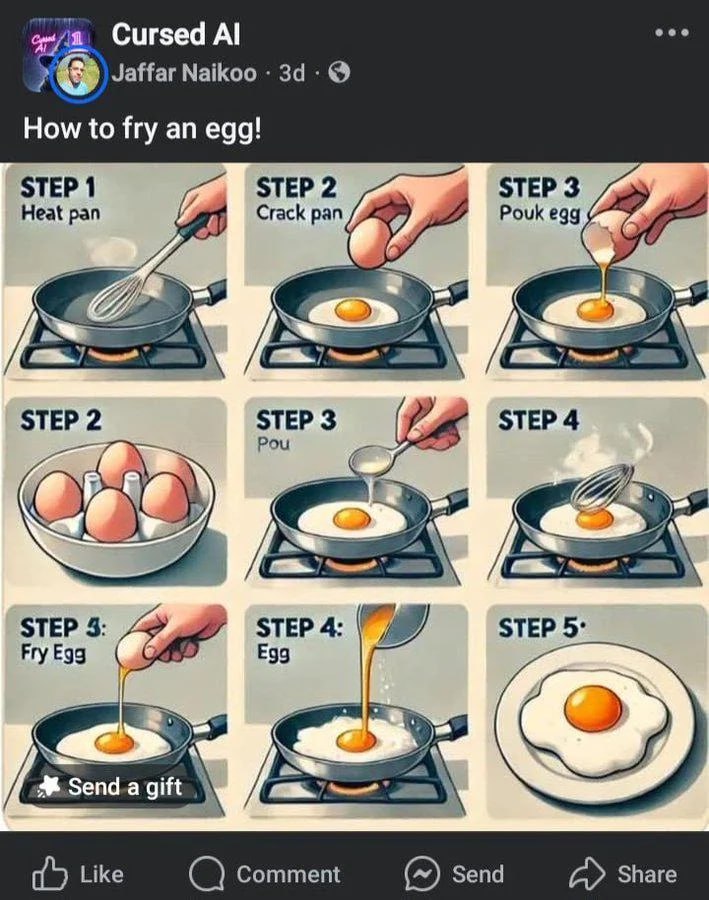 Cursed AI
Jaffar Naikoo · 3d ·

How to fry an egg!

STEP 1
Heat pan

STEP 2
Crack pan

STEP 3
Pouk egg

STEP 2

STEP 3
Pou

STEP 4

STEP 3:
Fry Egg

STEP 4:
Egg

STEP 5·

Send a gift

Like Comment Send Share